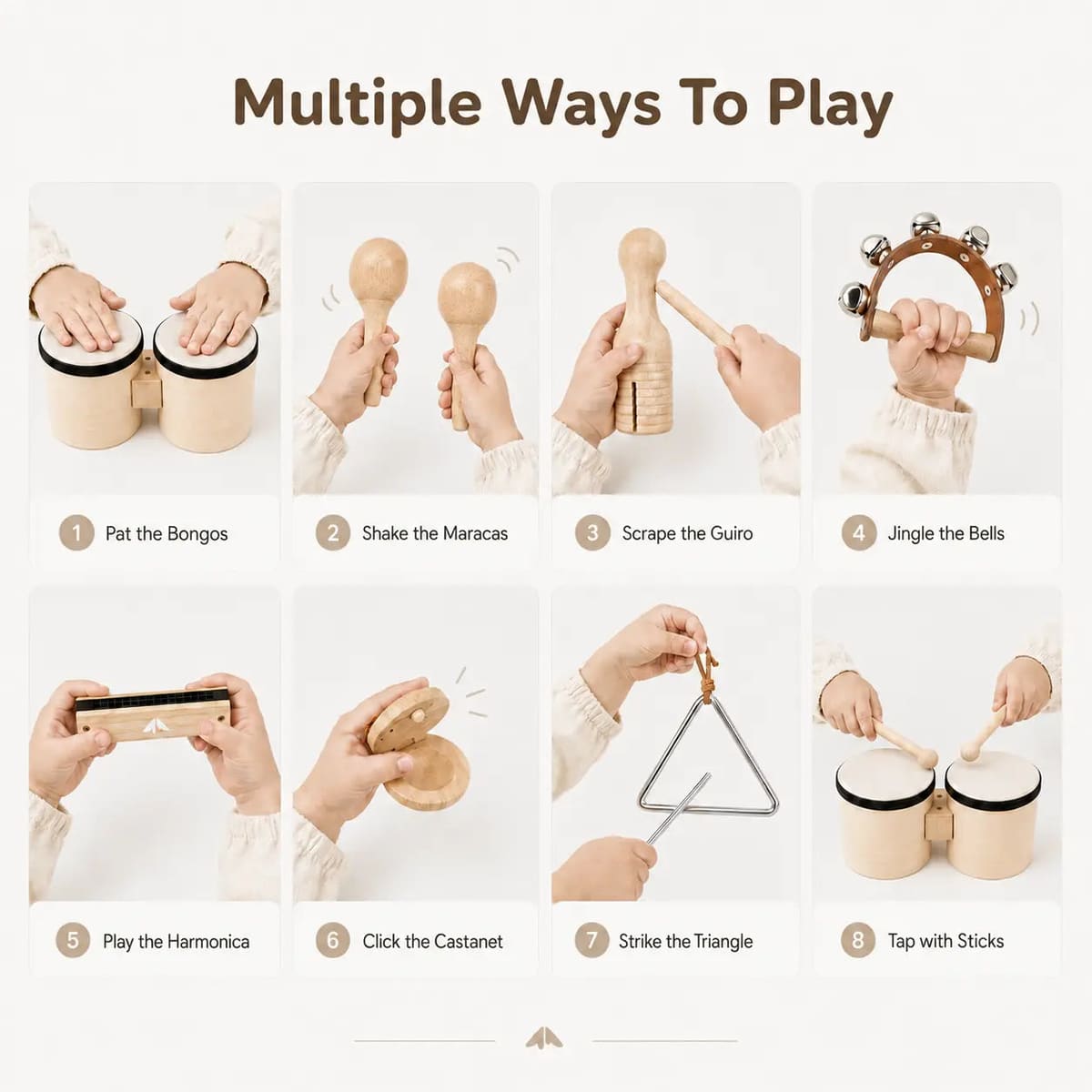 Multiple Ways To Play

1 Pat the Bongos

2 Shake the Maracas

3 Scrape the Guiro

4 Jingle the Bells

5 Play the Harmonica

6 Click the Castanet

7 Strike the Triangle

8 Tap with Sticks